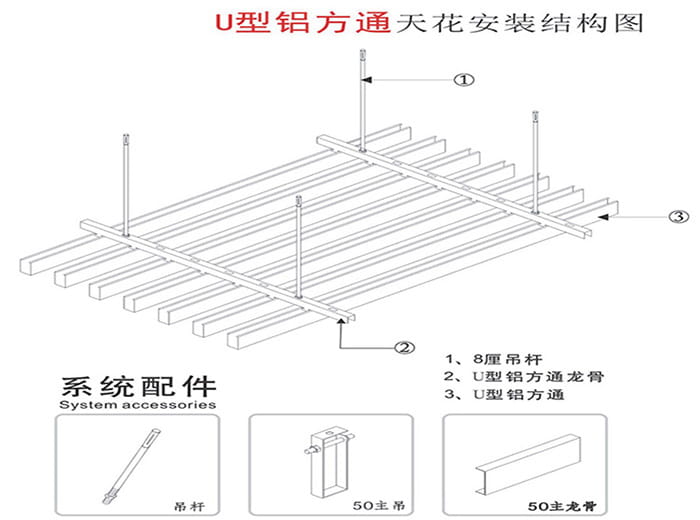 U型铝方通天花安装结构图

①

③

②

1、8厘吊杆
2、U型铝方通龙骨
3、U型铝方通

系统配件
System accessories

吊杆

50主吊

50主龙骨